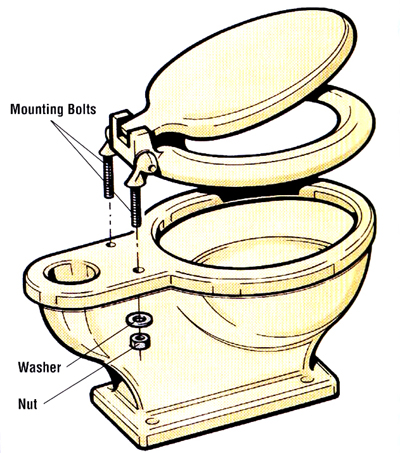 Mounting Bolts

Washer

Nut